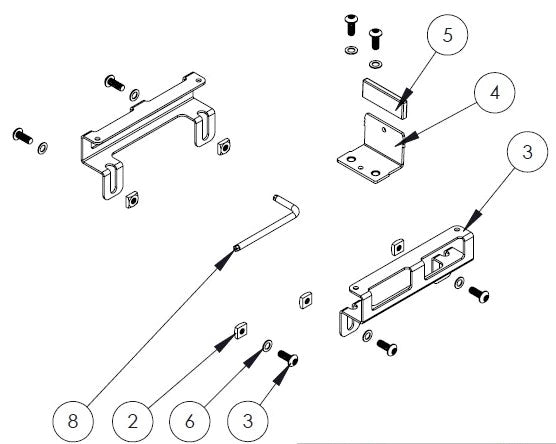 5

4

3

8

2

6

3